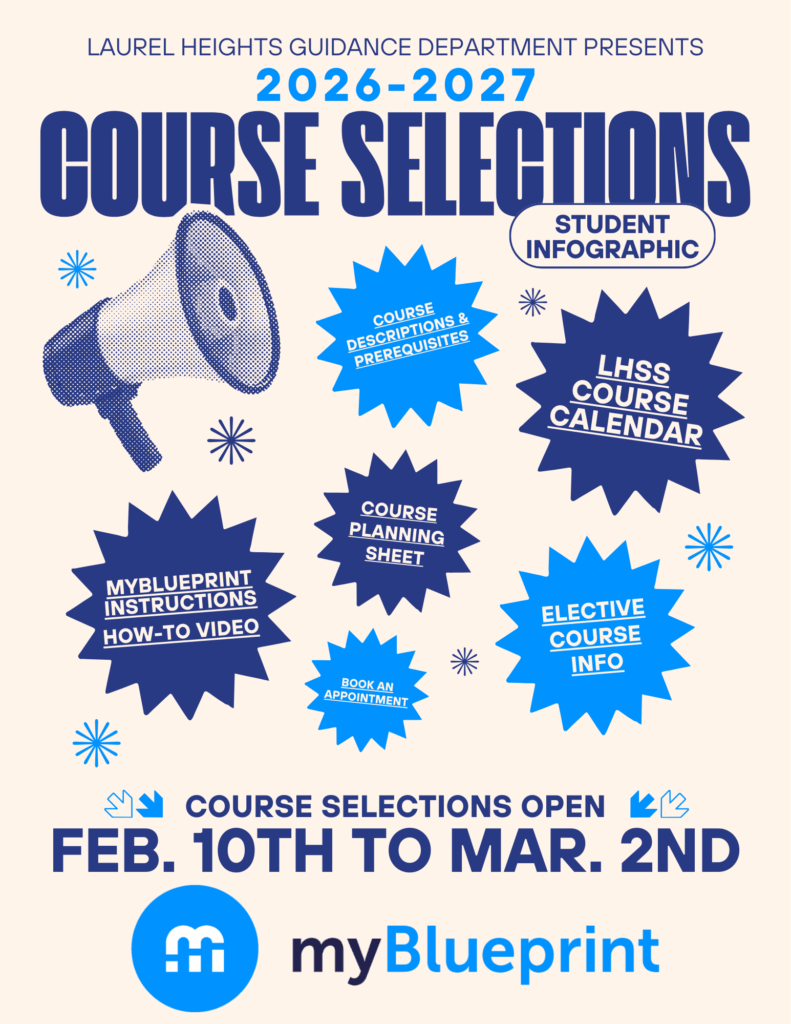 LAUREL HEIGHTS GUIDANCE DEPARTMENT PRESENTS

2026-2027

COURSE SELECTIONS

STUDENT INFOGRAPHIC

COURSE DESCRIPTIONS & PREREQUISITES

LHSS COURSE CALENDAR

COURSE PLANNING SHEET

MYBLUEPRINT INSTRUCTIONS

HOW-TO VIDEO

ELECTIVE COURSE INFO

BOOK AN APPOINTMENT

COURSE SELECTIONS OPEN

FEB. 10TH TO MAR. 2ND

myBlueprint